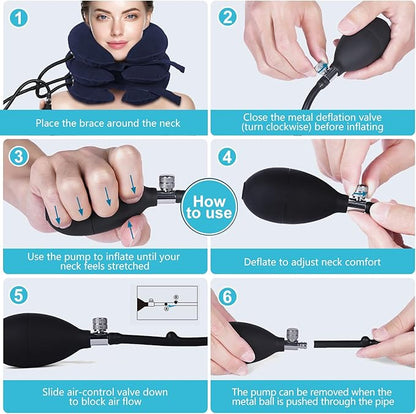 1

Place the brace around the neck

2

Close the metal deflation valve (turn clockwise) before inflating

3

Use the pump to inflate until your neck feels stretched

How to use

4

Deflate to adjust neck comfort

5

Slide air-control valve down to block air flow

6

The pump can be removed when the metal ball is pushed through the pipe