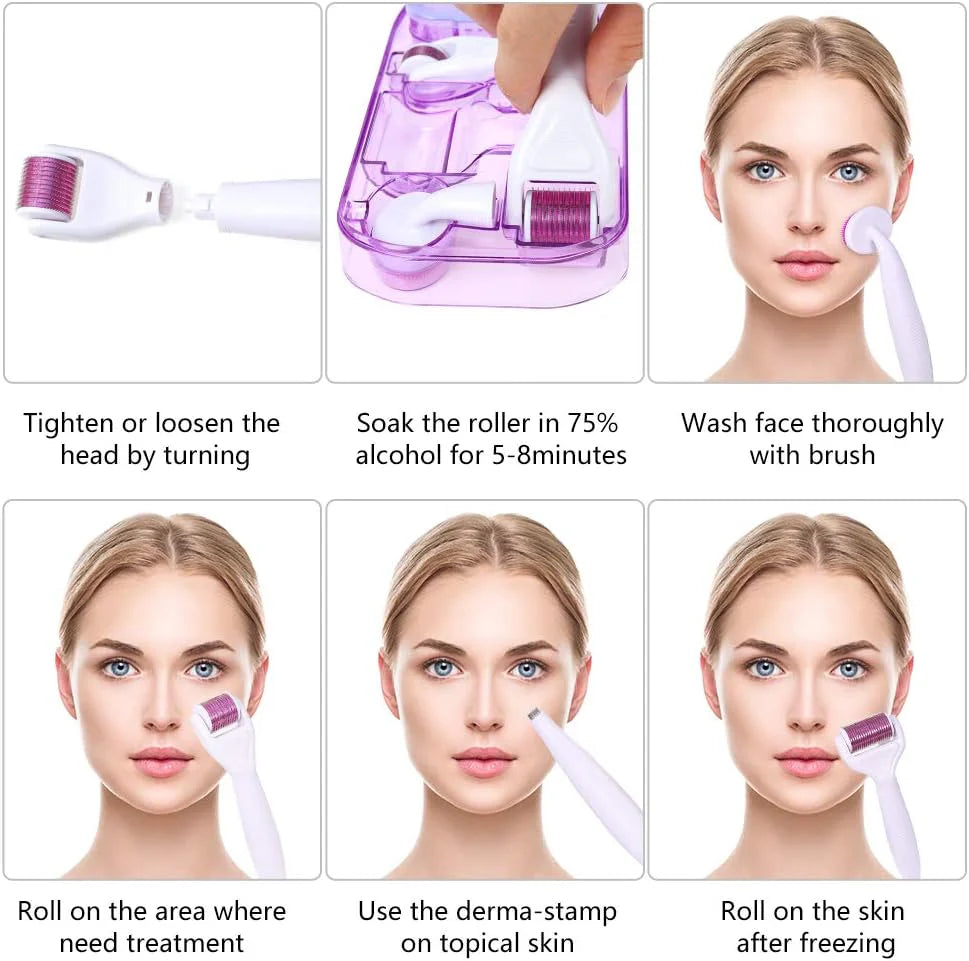 Tighten or loosen the head by turning

Soak the roller in 75% alcohol for 5-8minutes

Wash face thoroughly with brush

Roll on the area where need treatment

Use the derma-stamp on topical skin

Roll on the skin after freezing